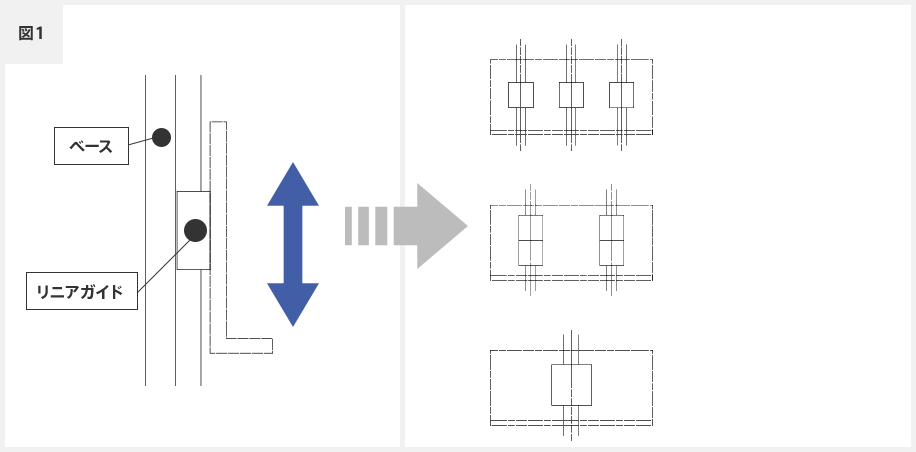 図1

ベース

リニアガイド