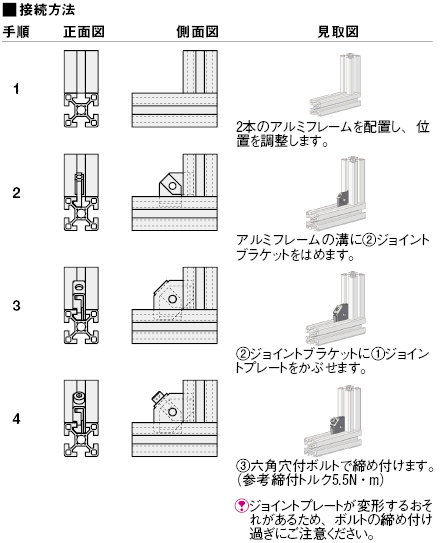 ■接続方法

| 手順 | 正面図 | 側面図 | 見取図 |
|---|---|---|---|
| 1 | | | 2本のアルミフレームを配置し、位置を調整します。 |
| 2 | | | アルミフレームの溝に②ジョイントブラケットをはめます。 |
| 3 | | | ②ジョイントブラケットに①ジョイントプレートをかぶせます。 |
| 4 | | | ③六角穴付ボルトで締め付けます。(参考締付トルク5.5N・m) |

ジョイントプレートが変形するおそれがあるため、ボルトの締め付け過ぎにご注意ください。