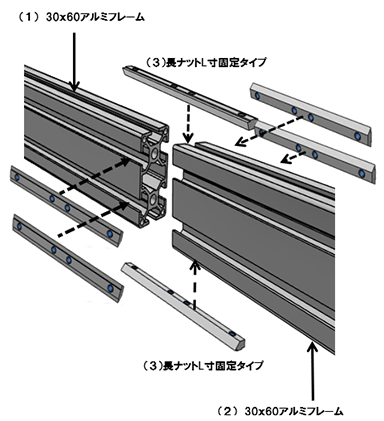 （1） 30x60アルミフレーム

（3）長ナットL寸固定タイプ

（3）長ナットL寸固定タイプ

（2） 30x60アルミフレーム