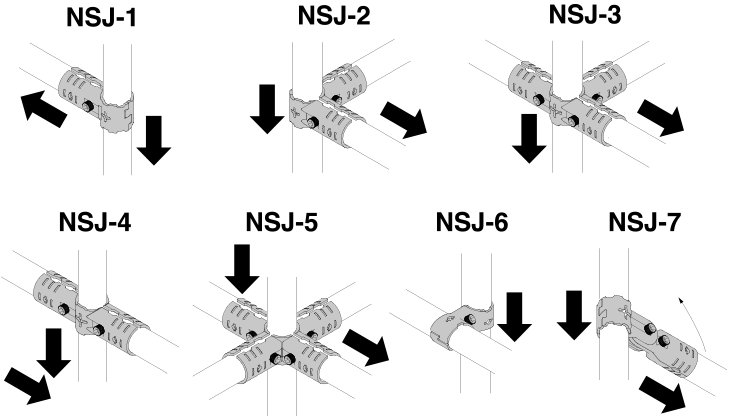 NSJ-1

NSJ-2

NSJ-3

NSJ-4

NSJ-5

NSJ-6

NSJ-7