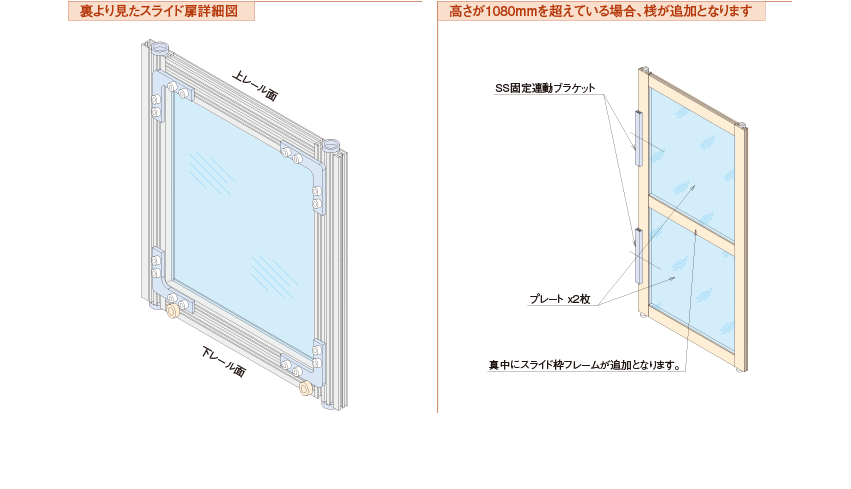 裏より見たスライド扉詳細図

上レール面

下レール面

高さが1080mmを超えている場合、桟が追加となります

SS固定連動ブラケット

プレート x2枚

真中にスライド枠フレームが追加となります。